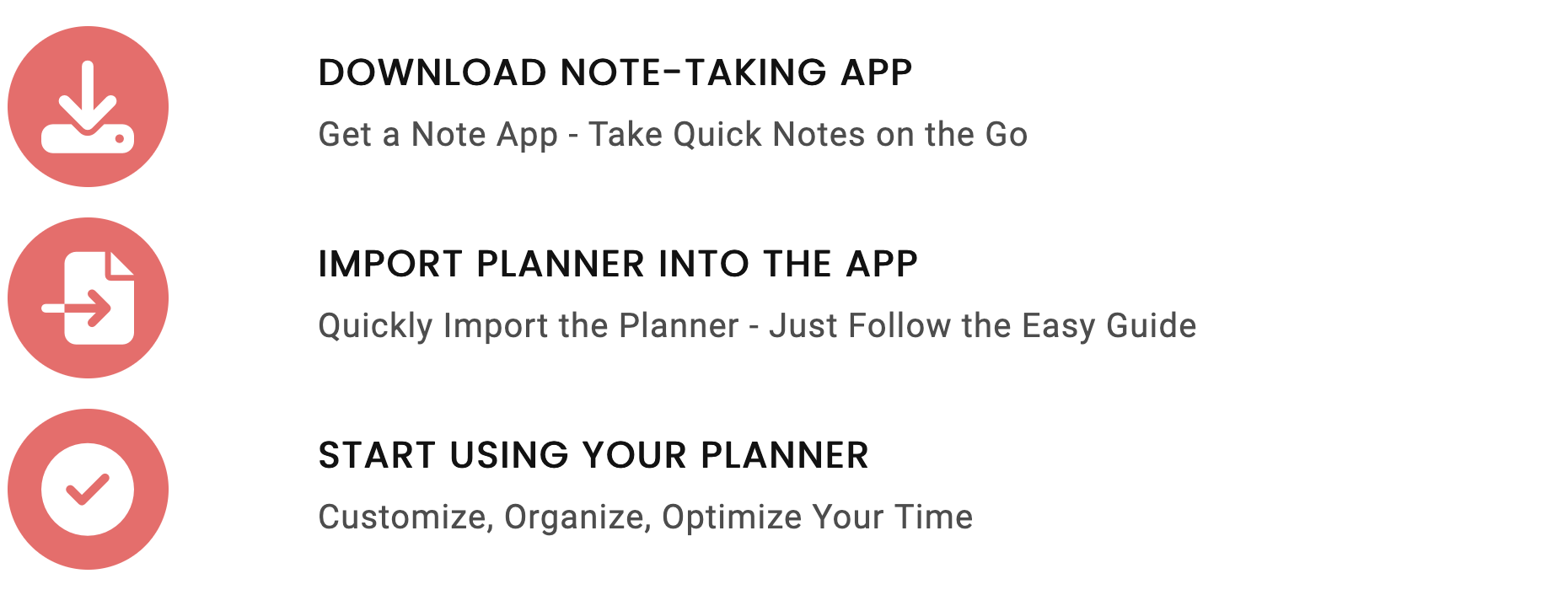 DOWNLOAD NOTE-TAKING APP

Get a Note App - Take Quick Notes on the Go

IMPORT PLANNER INTO THE APP

Quickly Import the Planner - Just Follow the Easy Guide

START USING YOUR PLANNER

Customize, Organize, Optimize Your Time